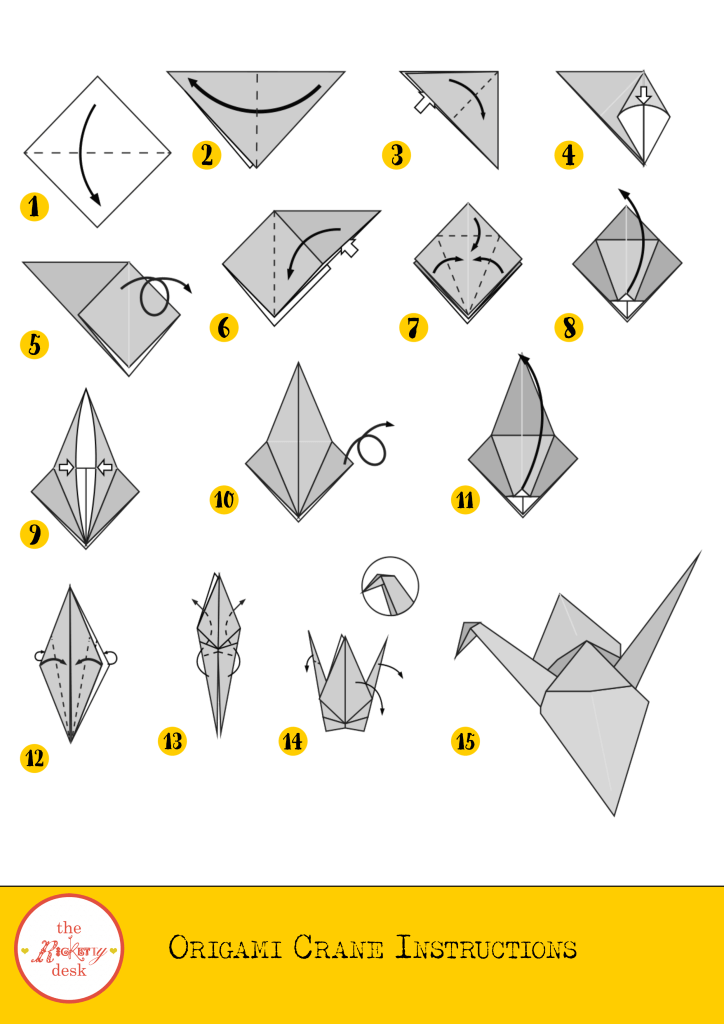 1

2

3

4

5

6

7

8

9

10

11

12

13

14

15

the Rickety desk

Origami Crane Instructions