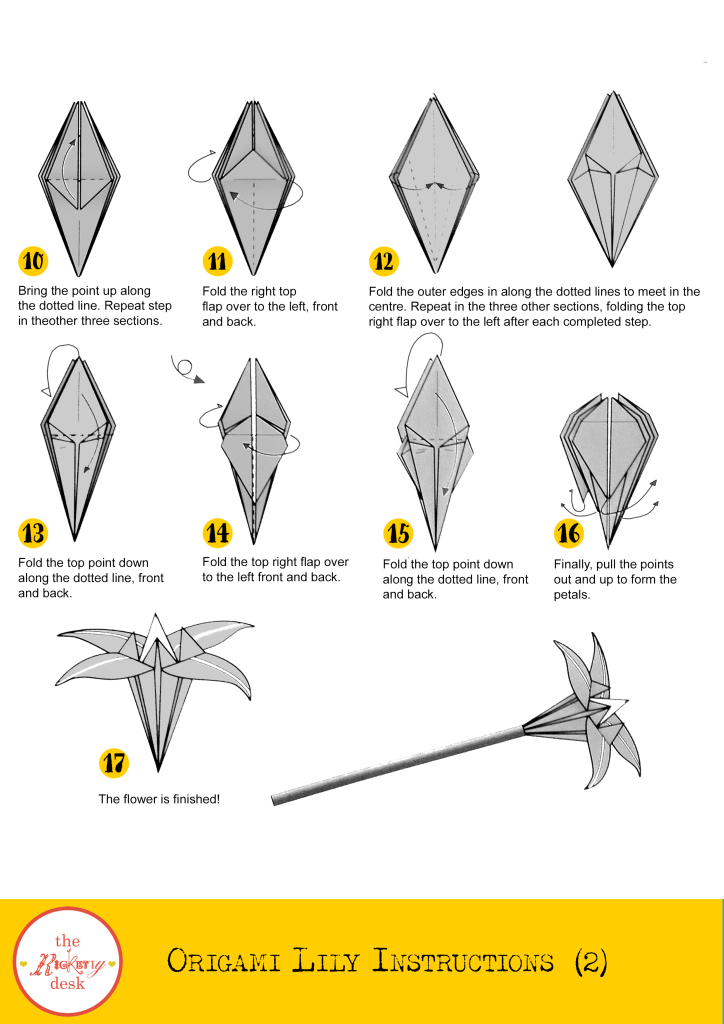 10

Bring the point up along the dotted line. Repeat step in theother three sections.

11

Fold the right top flap over to the left, front and back.

12

Fold the outer edges in along the dotted lines to meet in the centre. Repeat in the three other sections, folding the top right flap over to the left after each completed step.

13

Fold the top point down along the dotted line, front and back.

14

Fold the top right flap over to the left front and back.

15

Fold the top point down along the dotted line, front and back.

16

Finally, pull the points out and up to form the petals.

17

The flower is finished!

the Rickety desk

Origami Lily Instructions (2)