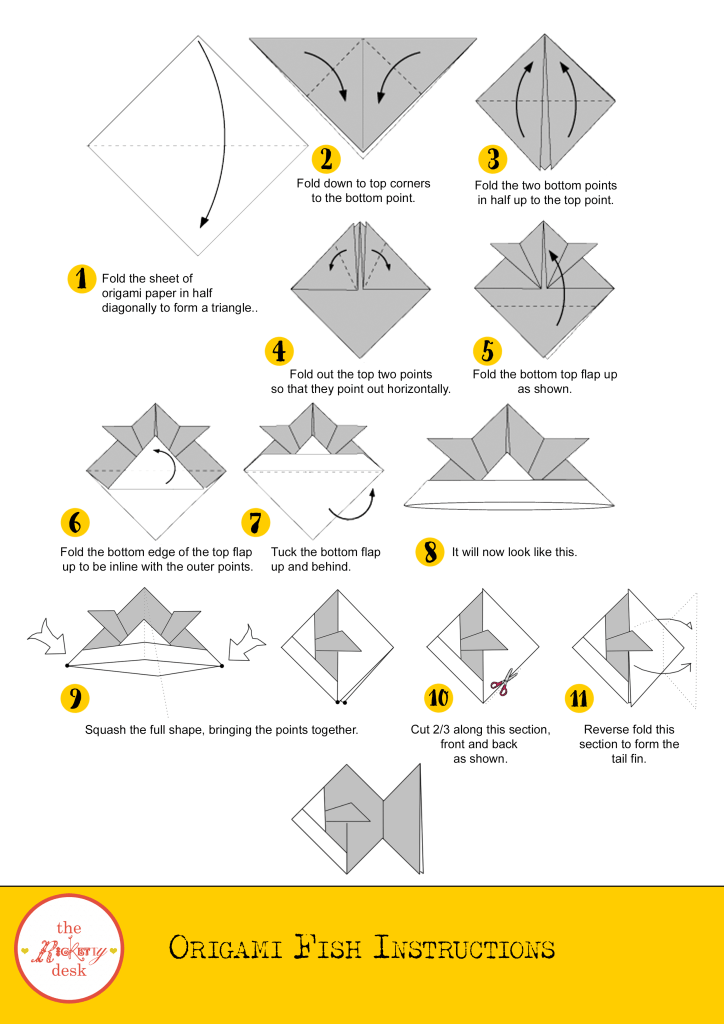 1 Fold the sheet of origami paper in half diagonally to form a triangle..

2 Fold down to top corners to the bottom point.

3 Fold the two bottom points in half up to the top point.

4 Fold out the top two points so that they point out horizontally.

5 Fold the bottom top flap up as shown.

6 Fold the bottom edge of the top flap up to be inline with the outer points.

7 Tuck the bottom flap up and behind.

8 It will now look like this.

9 Squash the full shape, bringing the points together.

10 Cut 2/3 along this section, front and back as shown.

11 Reverse fold this section to form the tail fin.

the Rickety desk

Origami Fish Instructions